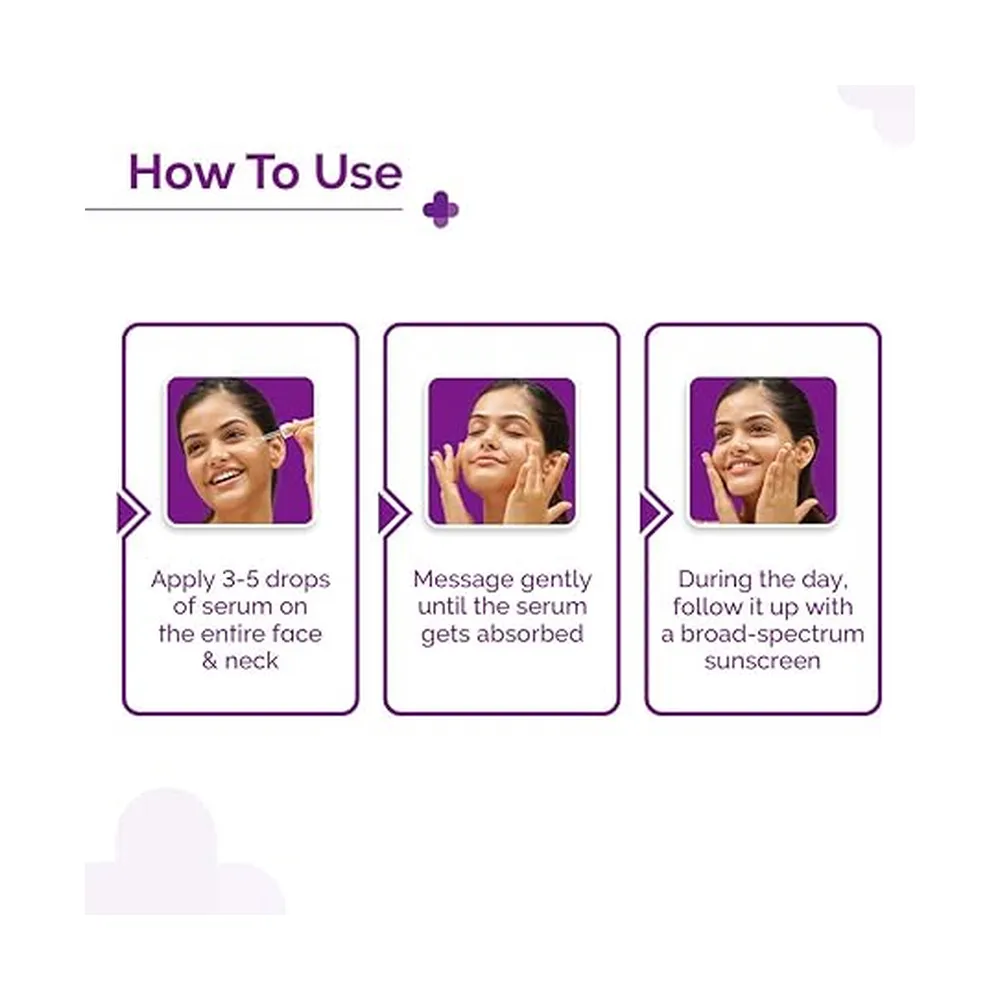 How To Use

Apply 3-5 drops of serum on the entire face & neck

Message gently until the serum gets absorbed

During the day, follow it up with a broad-spectrum sunscreen