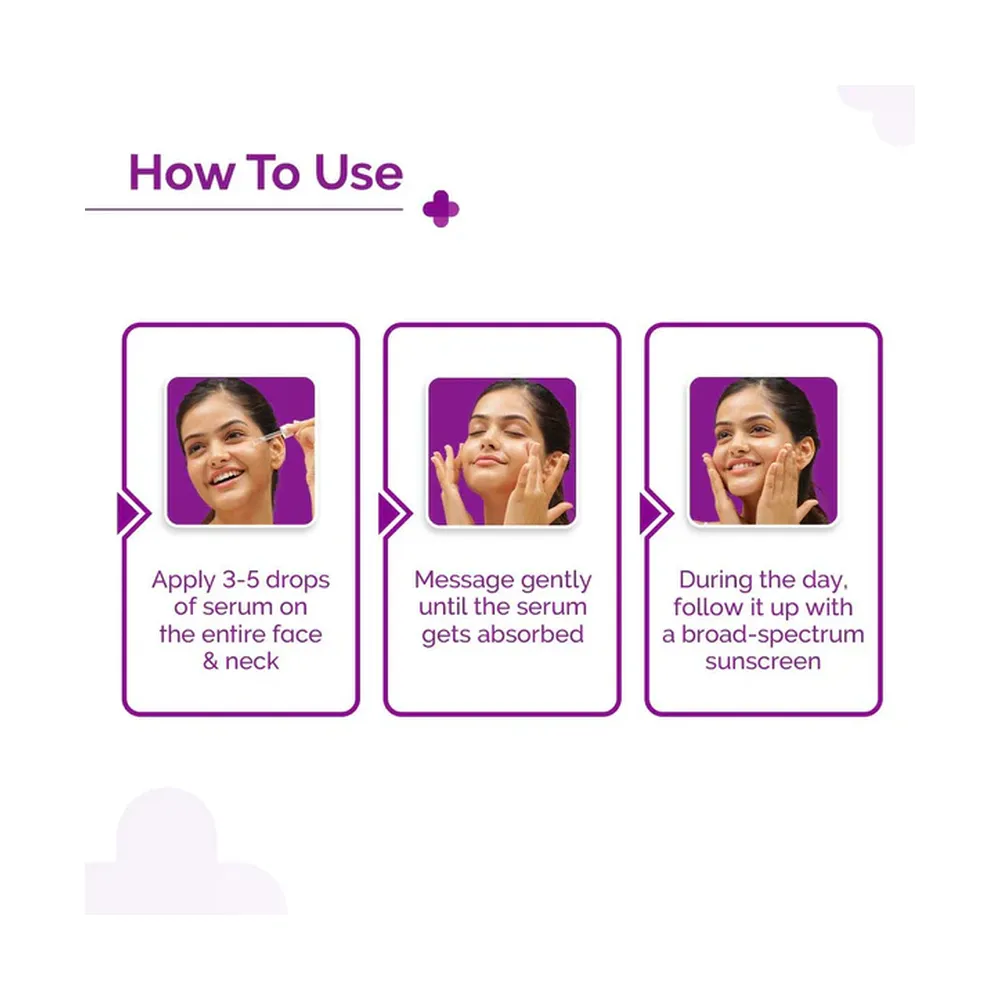 How To Use

Apply 3-5 drops of serum on the entire face & neck

Message gently until the serum gets absorbed

During the day, follow it up with a broad-spectrum sunscreen