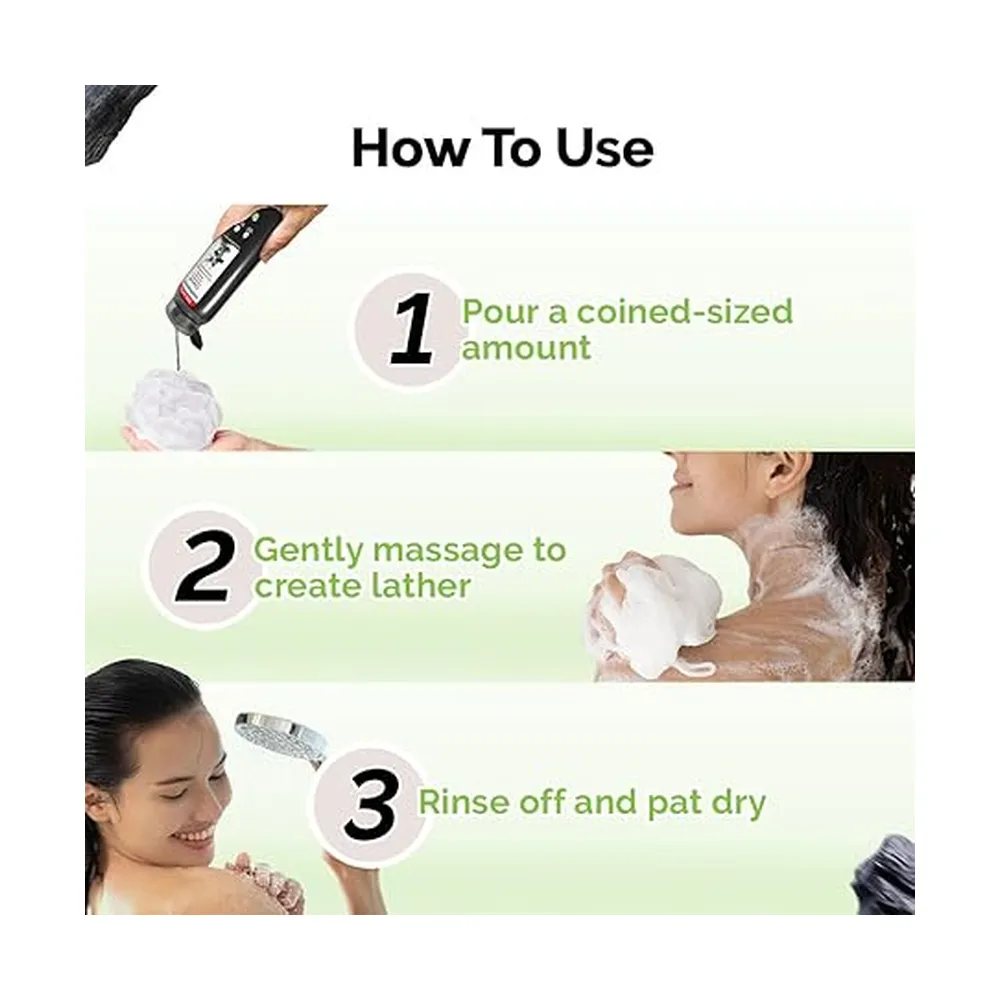 How To Use

1 Pour a coined-sized amount

2 Gently massage to create lather

3 Rinse off and pat dry