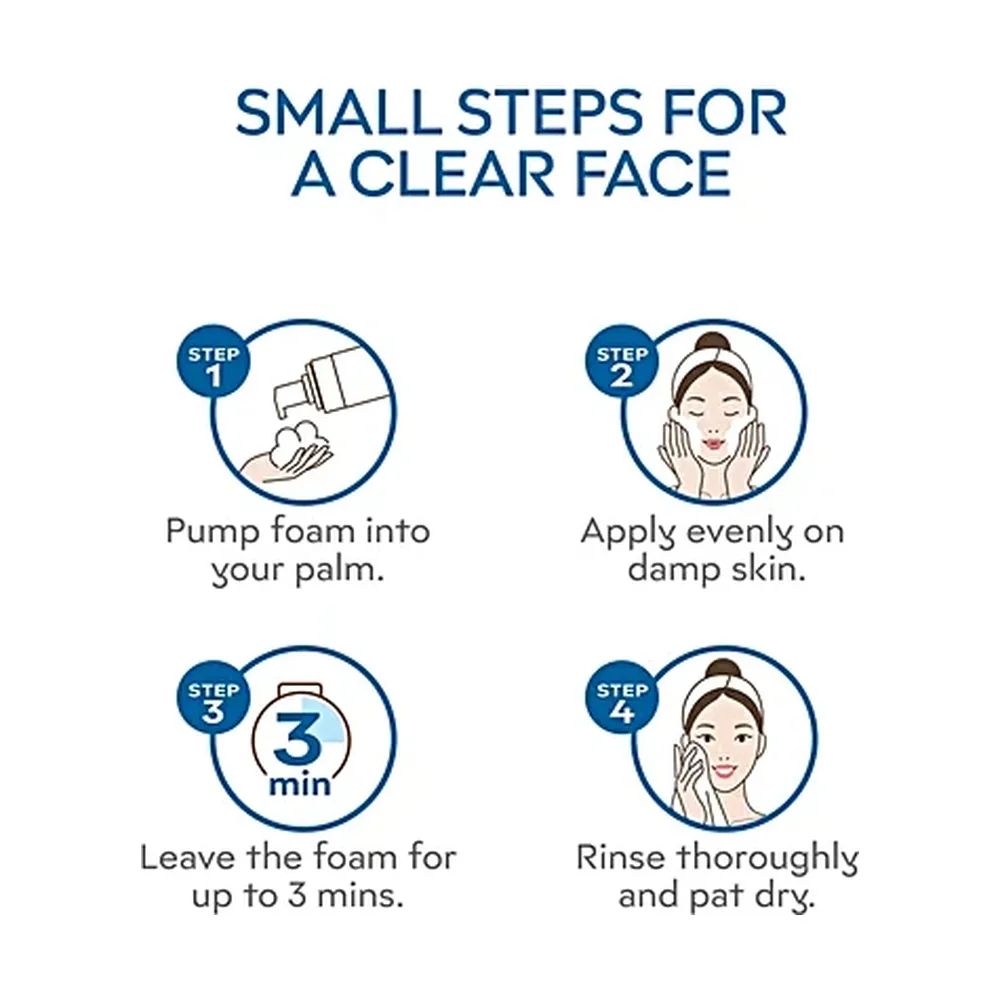 SMALL STEPS FOR A CLEAR FACE

STEP 1

Pump foam into your palm.

STEP 2

Apply evenly on damp skin.

STEP 3

3 min

Leave the foam for up to 3 mins.

STEP 4

Rinse thoroughly and pat dry.