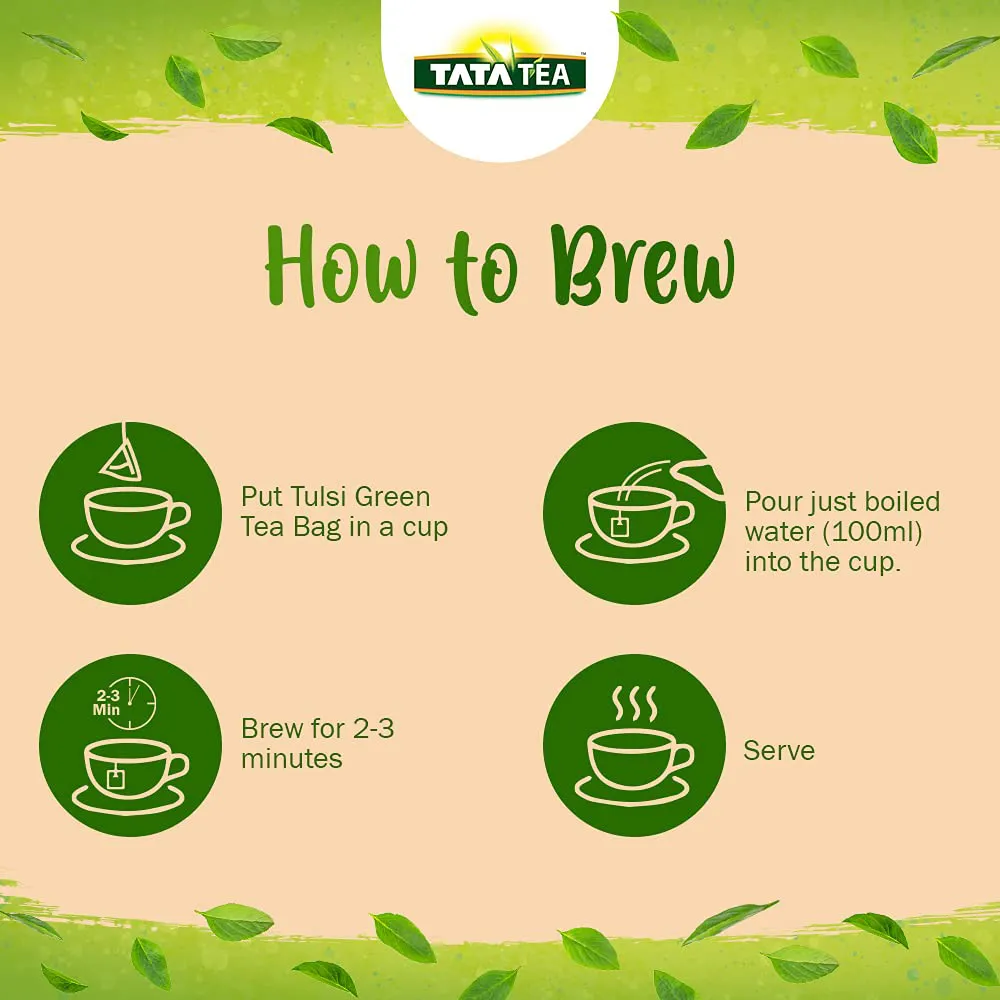 TATA TEA™

How to Brew

Put Tulsi Green Tea Bag in a cup

Pour just boiled water (100ml) into the cup.

2-3 Min

Brew for 2-3 minutes

Serve